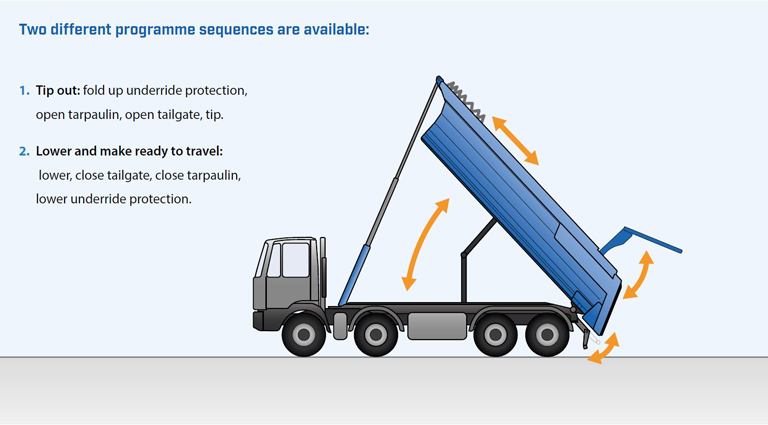 Two different programme sequences are available:

1. Tip out: fold up underride protection, open tarpaulin, open tailgate, tip.

2. Lower and make ready to travel: lower, close tailgate, close tarpaulin, lower underride protection.